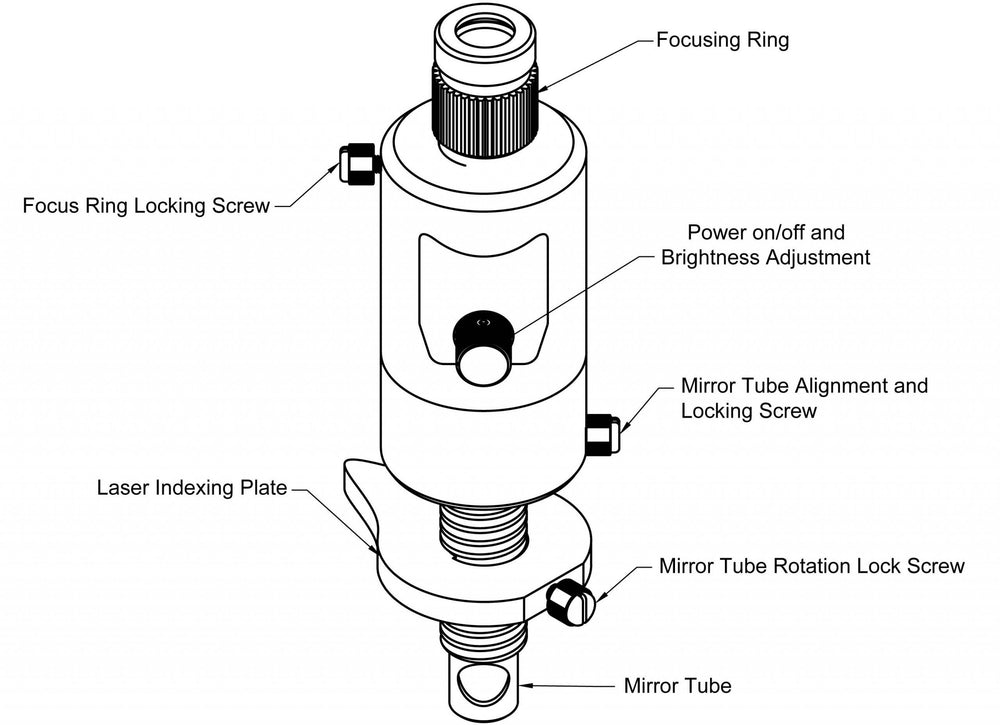 Focusing Ring

Focus Ring Locking Screw

Power on/off and Brightness Adjustment

Mirror Tube Alignment and Locking Screw

Laser Indexing Plate

Mirror Tube Rotation Lock Screw

Mirror Tube