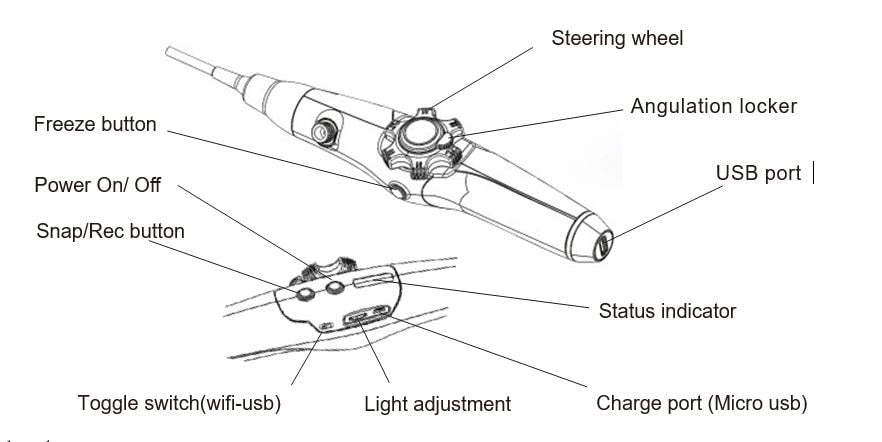 Steering wheel
Angulation locker
Freeze button
USB port
Power On/ Off
Snap/Rec button
Status indicator
Toggle switch(wifi-usb)
Light adjustment
Charge port (Micro usb)