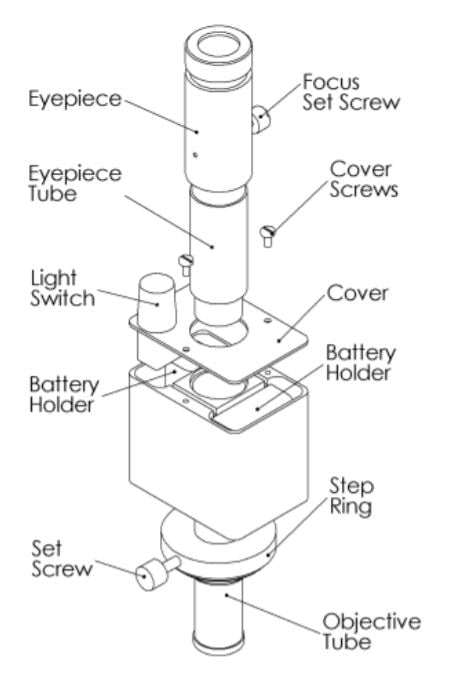 Eyepiece

Focus Set Screw

Eyepiece Tube

Cover Screws

Light Switch

Cover

Battery Holder

Battery Holder

Step Ring

Set Screw

Objective Tube