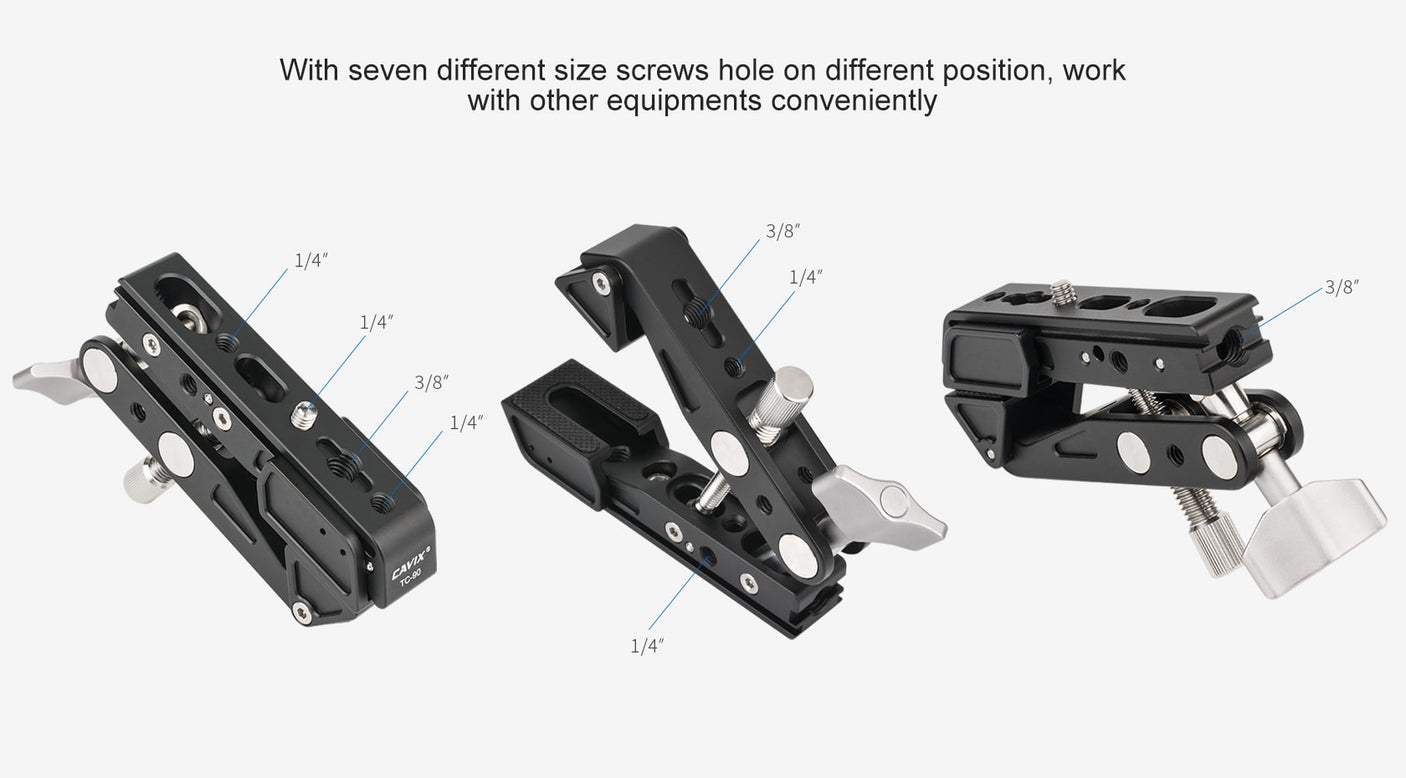 With seven different size screws hole on different position, work with other equipments conveniently

1/4″

1/4″

3/8″

1/4″

CAVIX®
TC-80

3/8″

1/4″

1/4″

3/8″