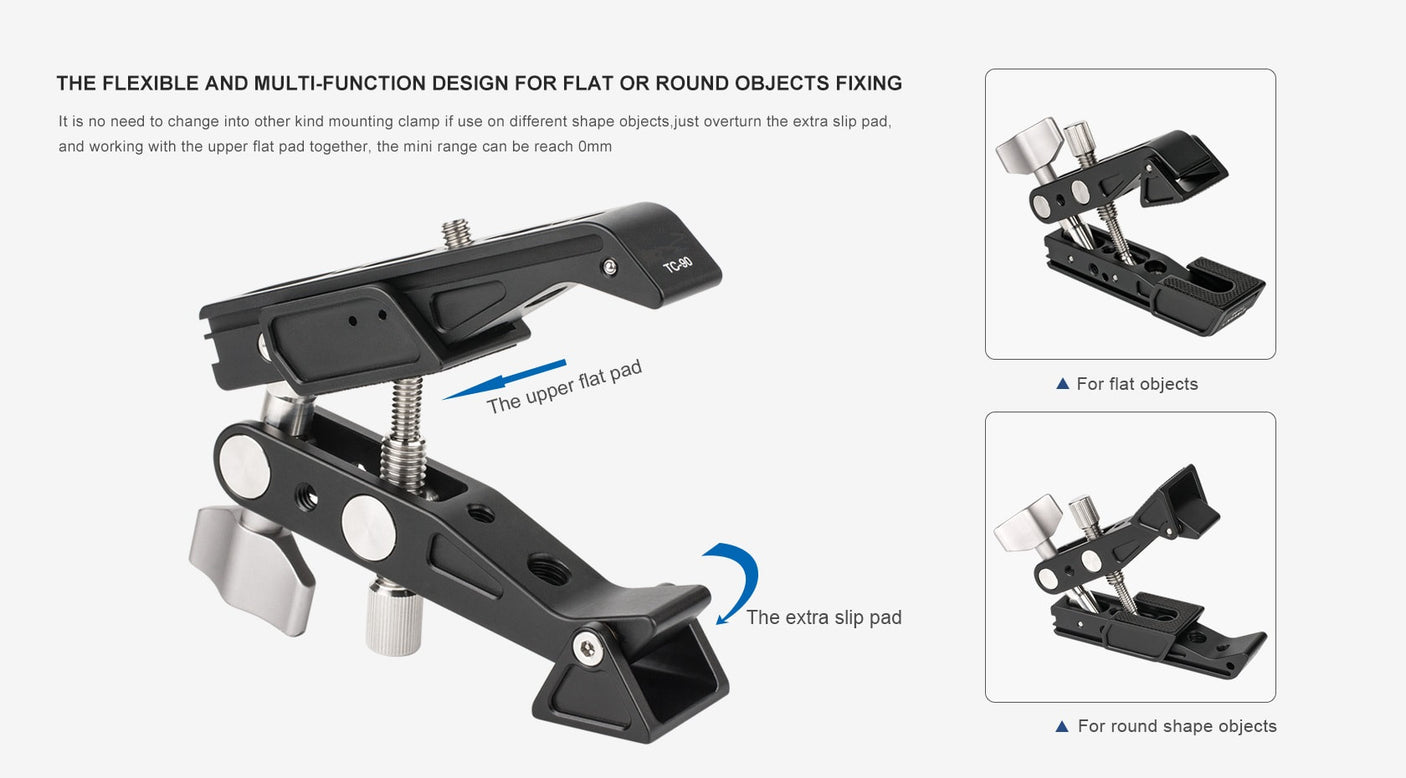 THE FLEXIBLE AND MULTI-FUNCTION DESIGN FOR FLAT OR ROUND OBJECTS FIXING

It is no need to change into other kind mounting clamp if use on different shape objects,just overturn the extra slip pad, and working with the upper flat pad together, the mini range can be reach 0mm

TC-90

The upper flat pad

The extra slip pad

▲ For flat objects

▲ For round shape objects