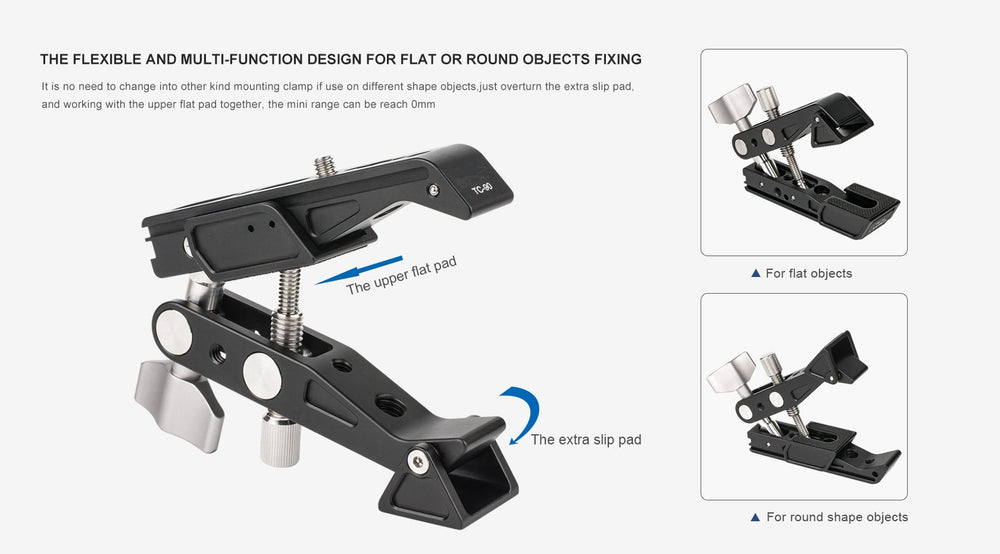 THE FLEXIBLE AND MULTI-FUNCTION DESIGN FOR FLAT OR ROUND OBJECTS FIXING

It is no need to change into other kind mounting clamp if use on different shape objects,just overturn the extra slip pad, and working with the upper flat pad together, the mini range can be reach 0mm

TC-90

The upper flat pad

The extra slip pad

▲ For flat objects

▲ For round shape objects