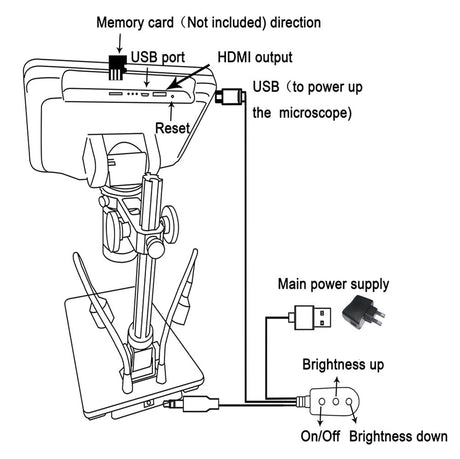 Memory card（Not included) direction

USB port

HDMI output

USB（to power up the microscope)

Reset

Main power supply

Brightness up

On/Off

Brightness down