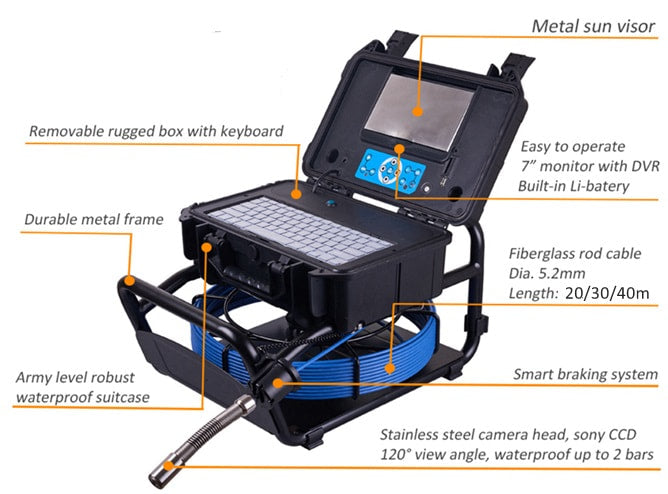 Metal sun visor

Removable rugged box with keyboard

Easy to operate
7" monitor with DVR
Built-in Li-batery

Durable metal frame

Fiberglass rod cable
Dia. 5.2mm
Length: 20/30/40m

Army level robust
waterproof suitcase

Smart braking system

Stainless steel camera head, sony CCD
120° view angle, waterproof up to 2 bars